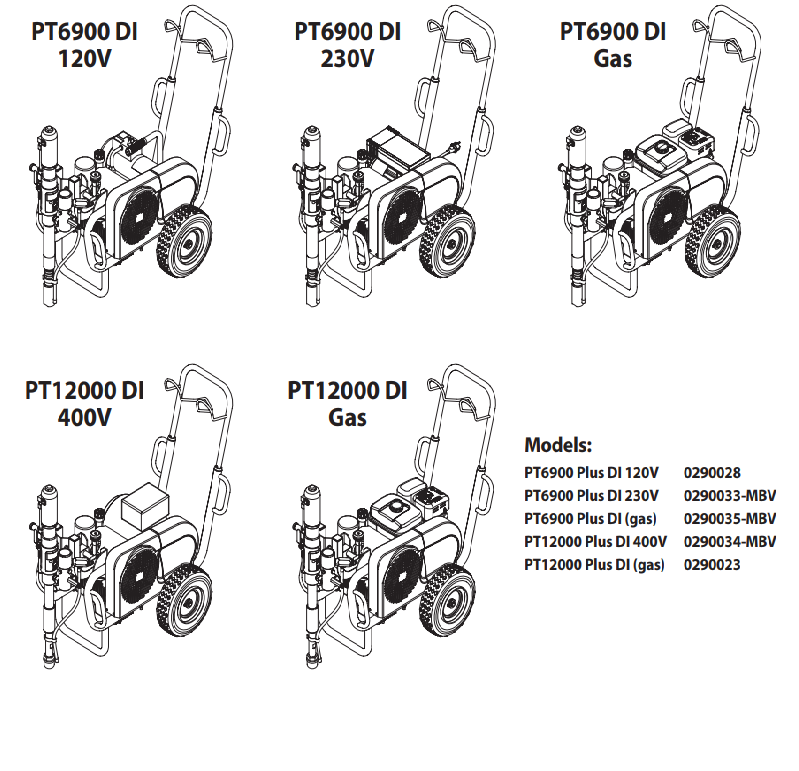 PT6900 DI
120V

PT6900 DI
230V

PT6900 DI
Gas

PT12000 DI
400V

PT12000 DI
Gas

Models:

| | |
|---|---|
| PT6900 Plus DI 120V | 0290028 |
| PT6900 Plus DI 230V | 0290033-MBV |
| PT6900 Plus DI (gas) | 0290035-MBV |
| PT12000 Plus DI 400V | 0290034-MBV |
| PT12000 Plus DI (gas) | 0290023 |